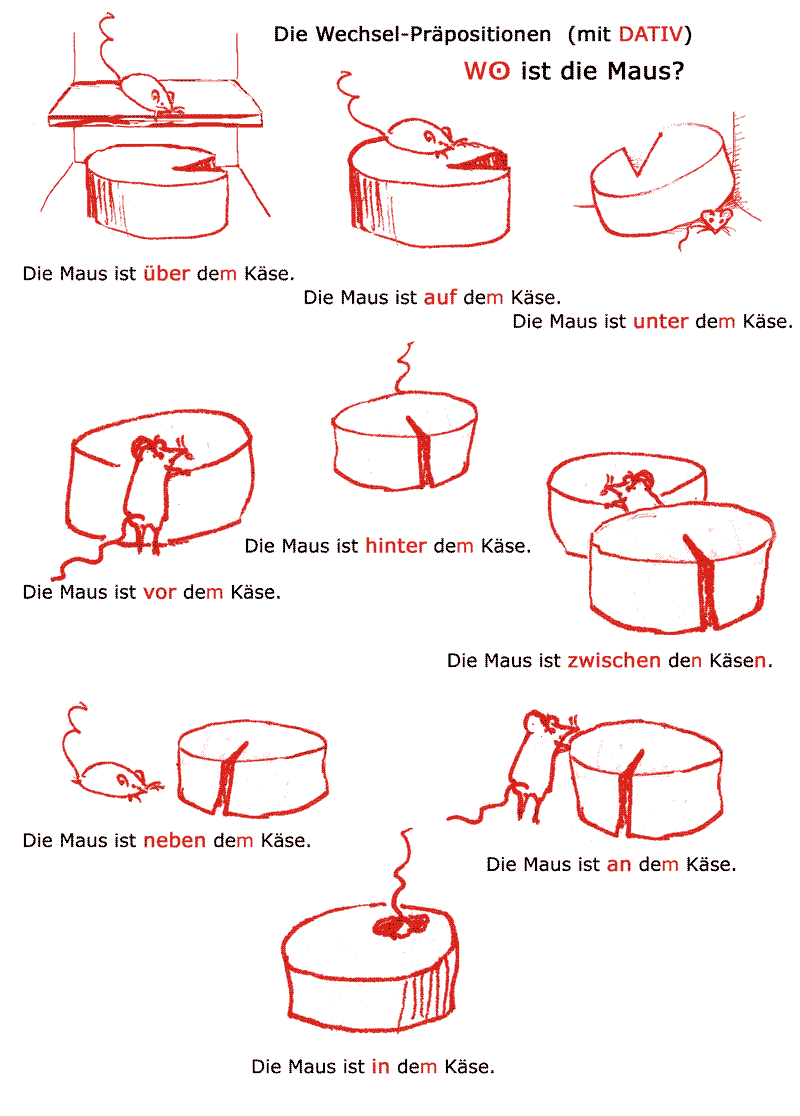 Die Wechsel-Präpositionen (mit DATIV)

WO ist die Maus?

Die Maus ist über dem Käse.

Die Maus ist auf dem Käse.

Die Maus ist unter dem Käse.

Die Maus ist hinter dem Käse.

Die Maus ist vor dem Käse.

Die Maus ist zwischen den Käsen.

Die Maus ist neben dem Käse.

Die Maus ist an dem Käse.

Die Maus ist in dem Käse.