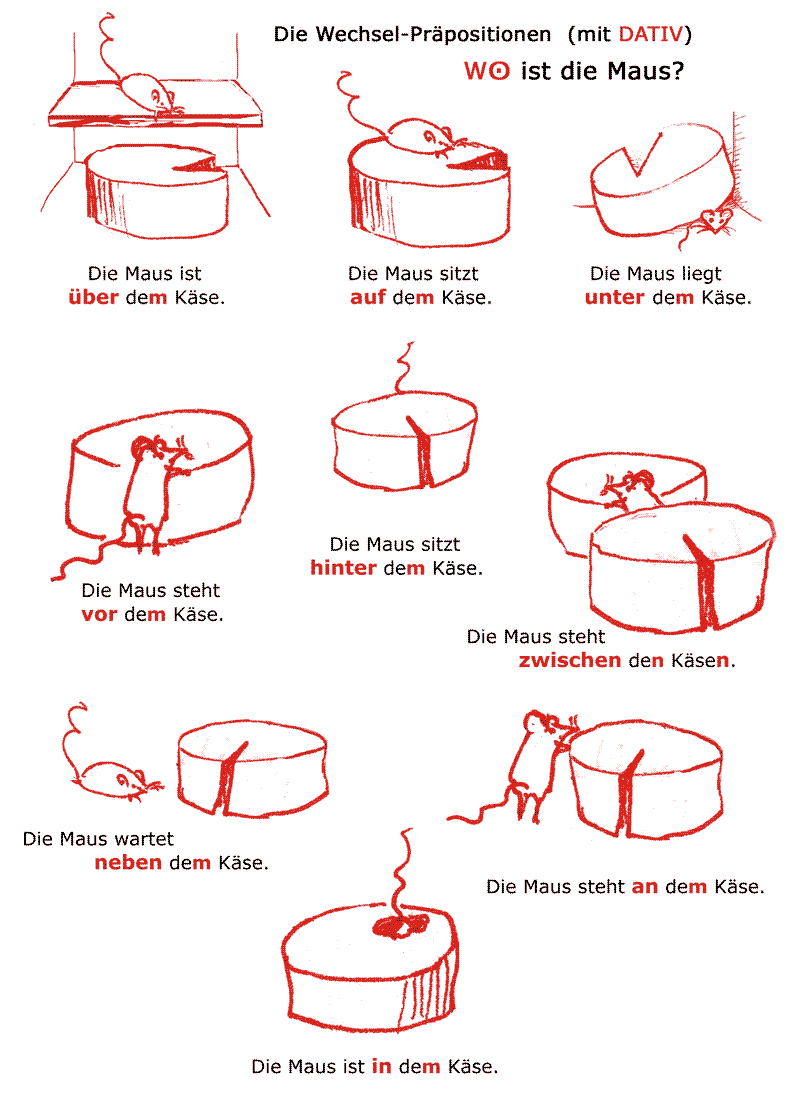 Die Wechsel-Präpositionen (mit DATIV)

WO ist die Maus?

Die Maus ist über dem Käse.

Die Maus sitzt auf dem Käse.

Die Maus liegt unter dem Käse.

Die Maus steht vor dem Käse.

Die Maus sitzt hinter dem Käse.

Die Maus steht zwischen den Käsen.

Die Maus wartet neben dem Käse.

Die Maus steht an dem Käse.

Die Maus ist in dem Käse.